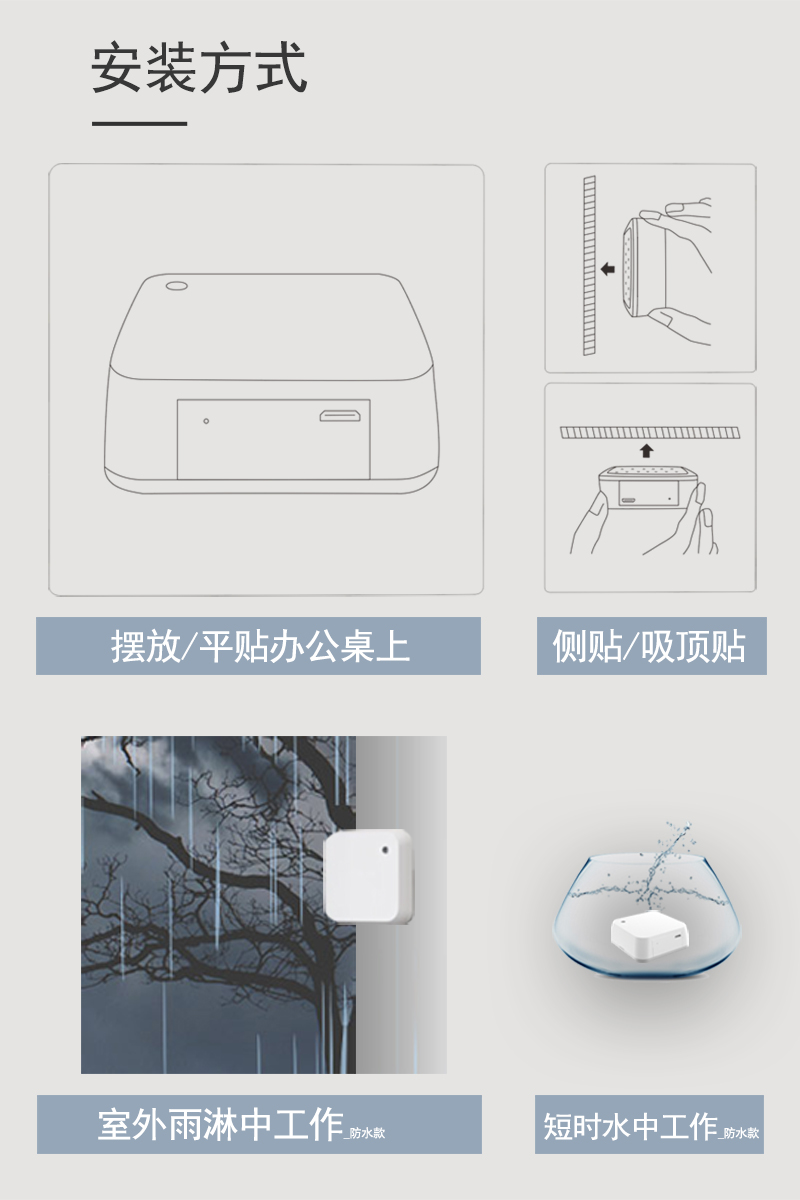 安装方式

摆放/平贴办公桌上

侧贴/吸顶贴

室外雨淋中工作_防水款

短时水中工作_防水款